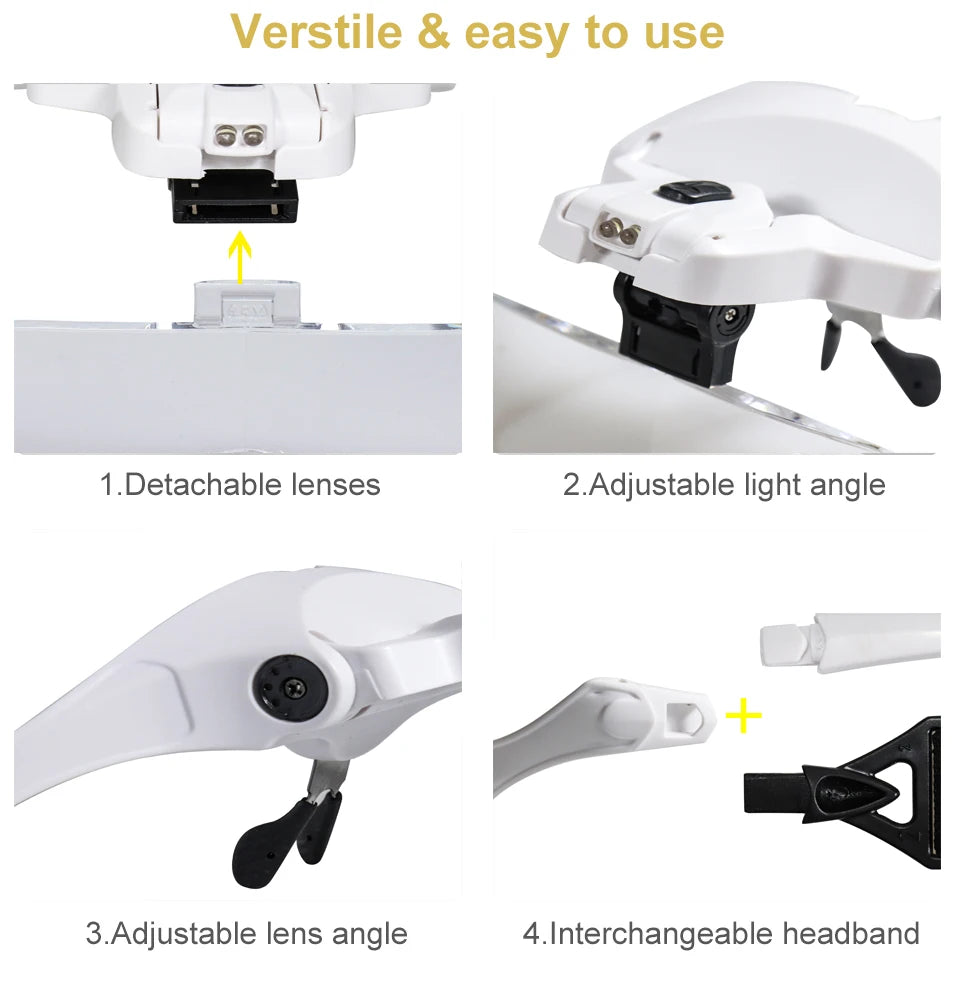 Verstile & easy to use

1.Detachable lenses

2.Adjustable light angle

3.Adjustable lens angle

4.Interchangeable headband